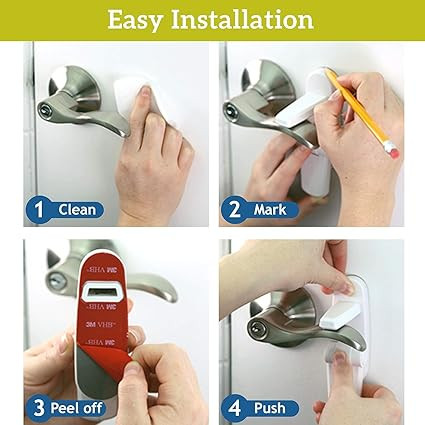 Easy Installation

1 Clean

2 Mark

3M VHB
3M VHB
3M VHB
3M VHB

3 Peel off

4 Push