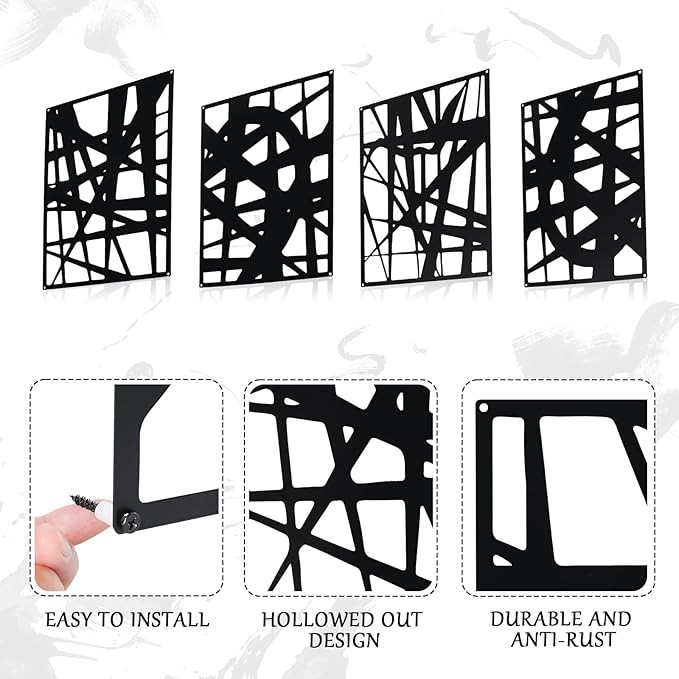 EASY TO INSTALL

HOLLOWED OUT DESIGN

DURABLE AND ANTI-RUST